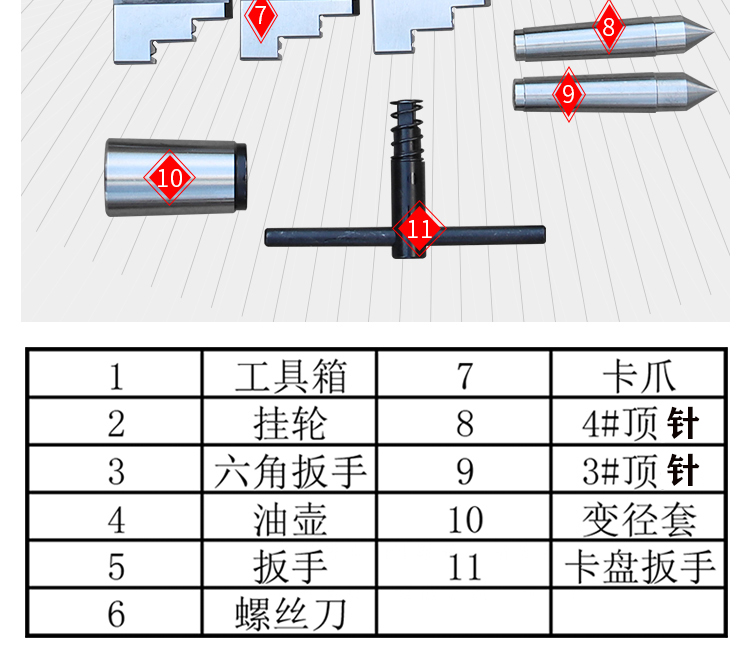 7
8
9
10
11

| 1 | 工具箱 | 7 | 卡爪 |
|---|---|---|---|
| 2 | 挂轮 | 8 | 4#顶针 |
| 3 | 六角扳手 | 9 | 3#顶针 |
| 4 | 油壶 | 10 | 变径套 |
| 5 | 扳手 | 11 | 卡盘扳手 |
| 6 | 螺丝刀 | | |